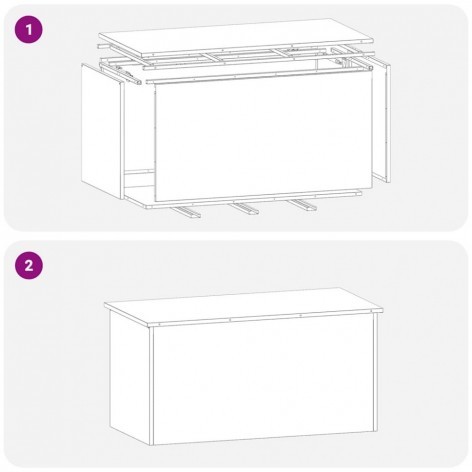 1

2