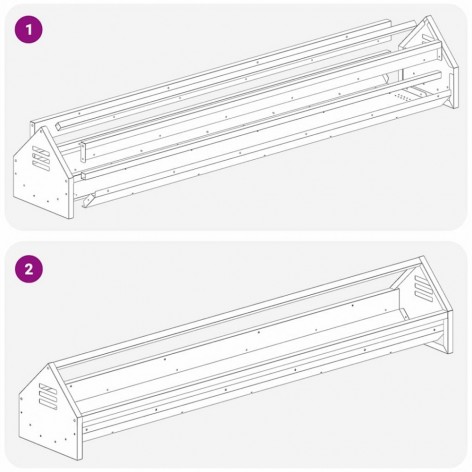 1

2