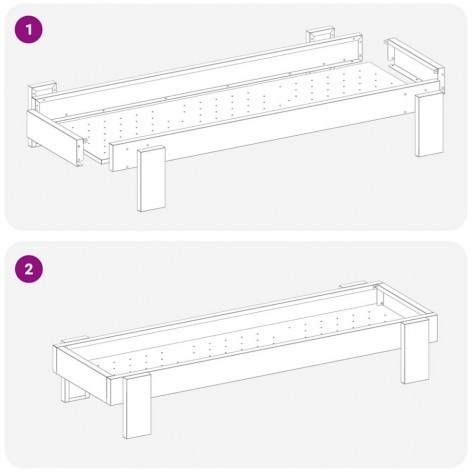 1

2