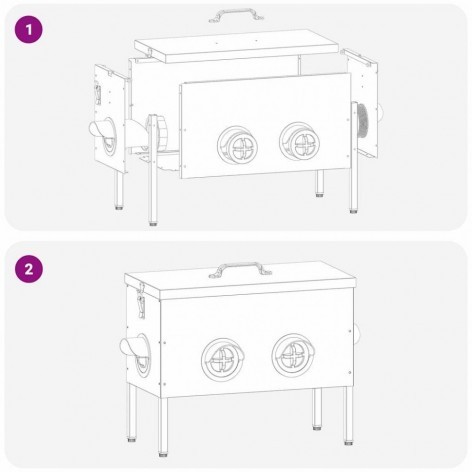 1

2