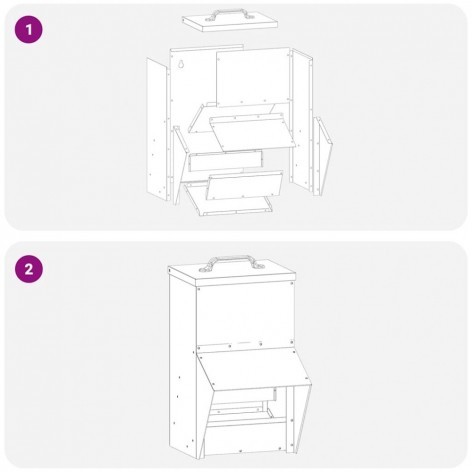 1

2