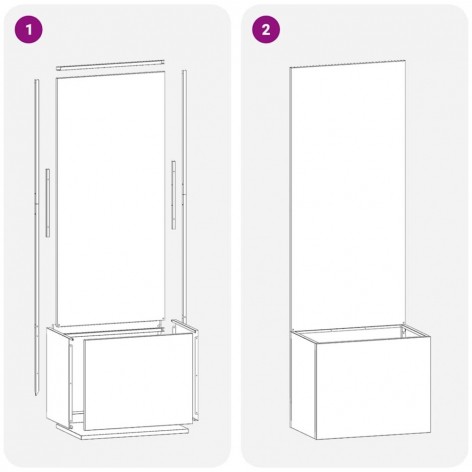 1

2