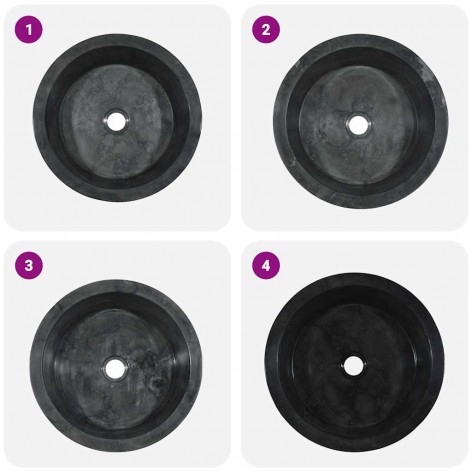 1

2

3

4