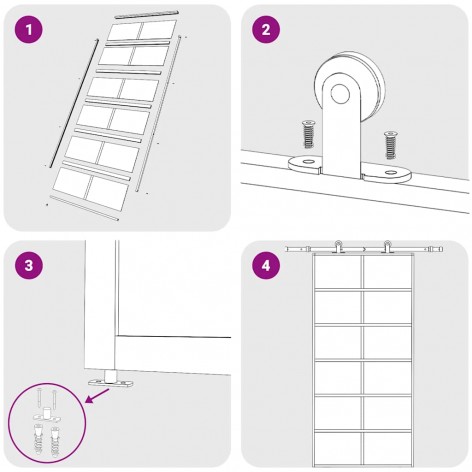 1

2

3

4