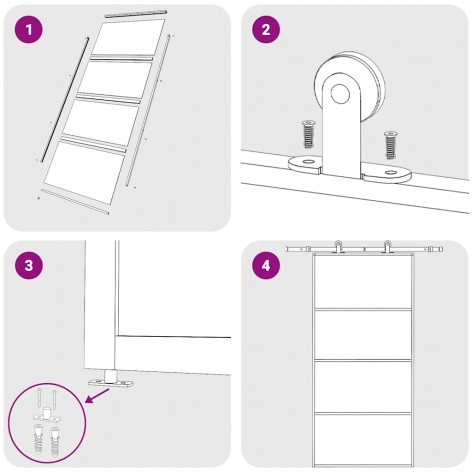 1
2
3
4