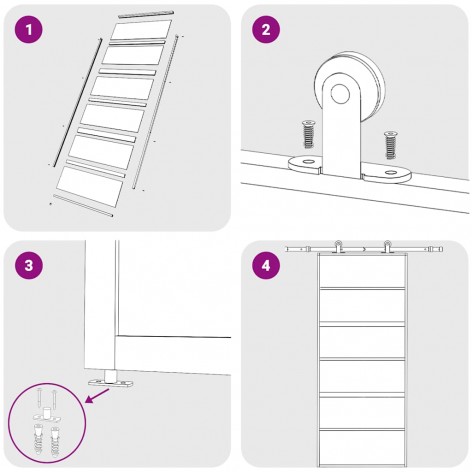 1

2

3

4