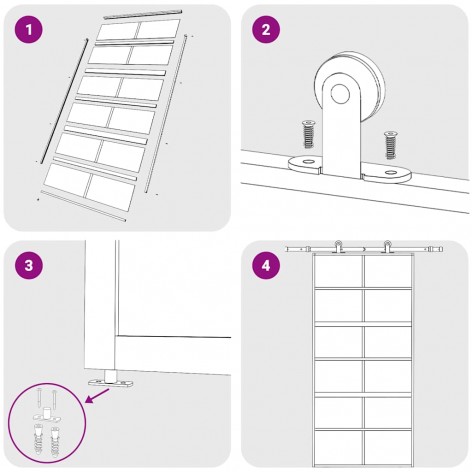 1

2

3

4