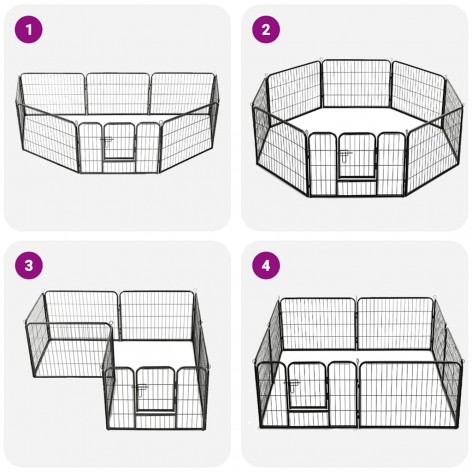 1

2

3

4