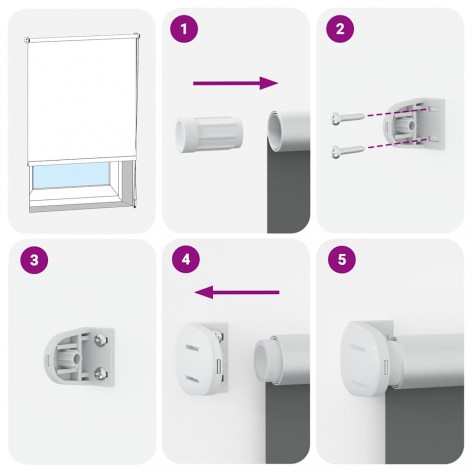 1
2
3
4
5