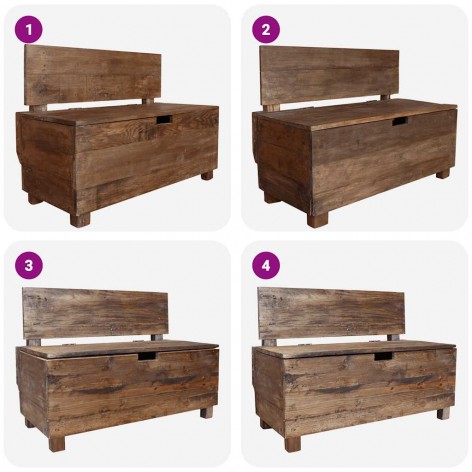 1

2

3

4