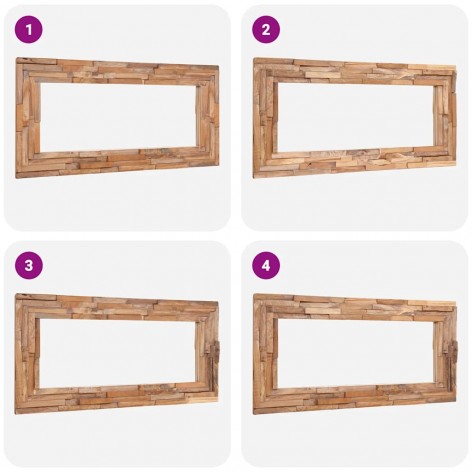 1

2

3

4