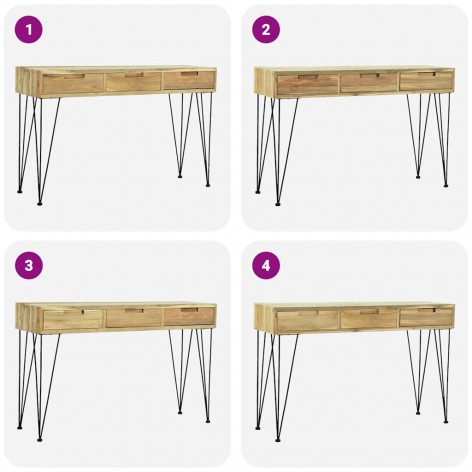 1

2

3

4