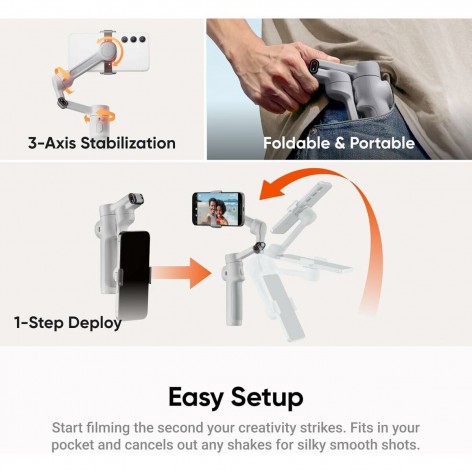 3-Axis Stabilization

Foldable & Portable

1-Step Deploy

Easy Setup

Start filming the second your creativity strikes. Fits in your pocket and cancels out any shakes for silky smooth shots.